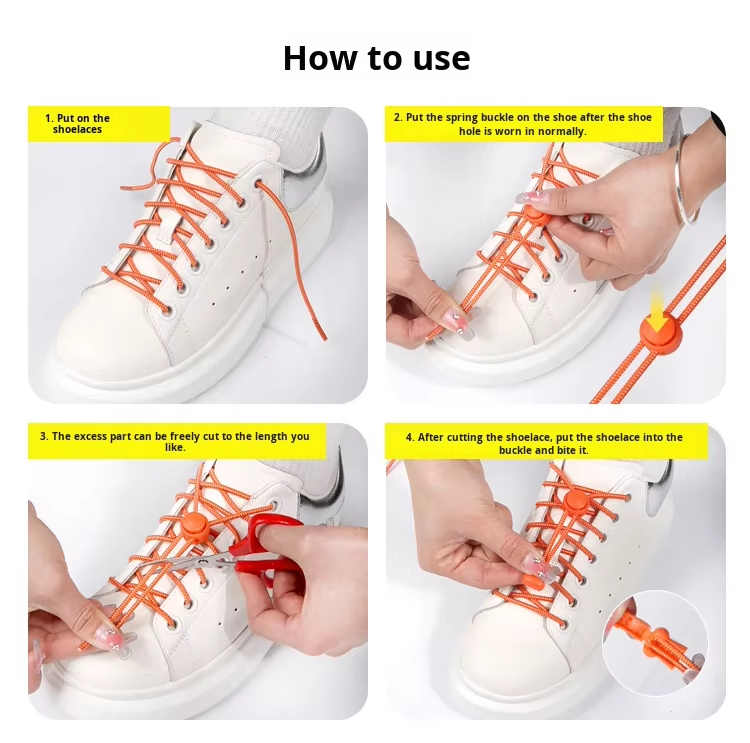 How to use

1. Put on the shoelaces

2. Put the spring buckle on the shoe after the shoe hole is worn in normally.

3. The excess part can be freely cut to the length you like.

4. After cutting the shoelace, put the shoelace into the buckle and bite it.